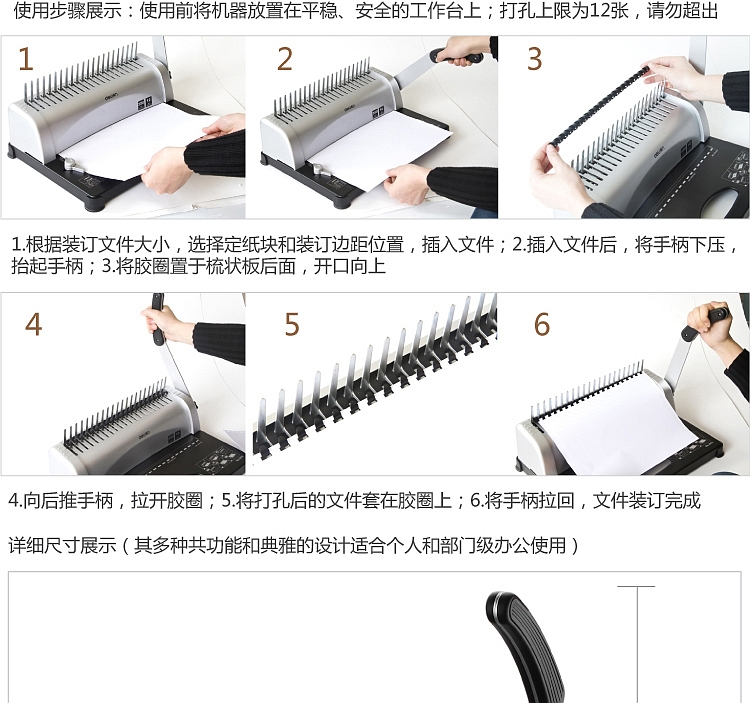 使用步骤展示：使用前将机器放置在平稳、安全的工作台上；打孔上限为12张，请勿超出

1

2

3

1.根据装订文件大小，选择定纸块和装订边距位置，插入文件；2.插入文件后，将手柄下压，抬起手柄；3.将胶圈置于梳状板后面，开口向上

4

5

6

4.向后推手柄，拉开胶圈；5.将打孔后的文件套在胶圈上；6.将手柄拉回，文件装订完成

详细尺寸展示（其多种共功能和典雅的设计适合个人和部门级办公使用）